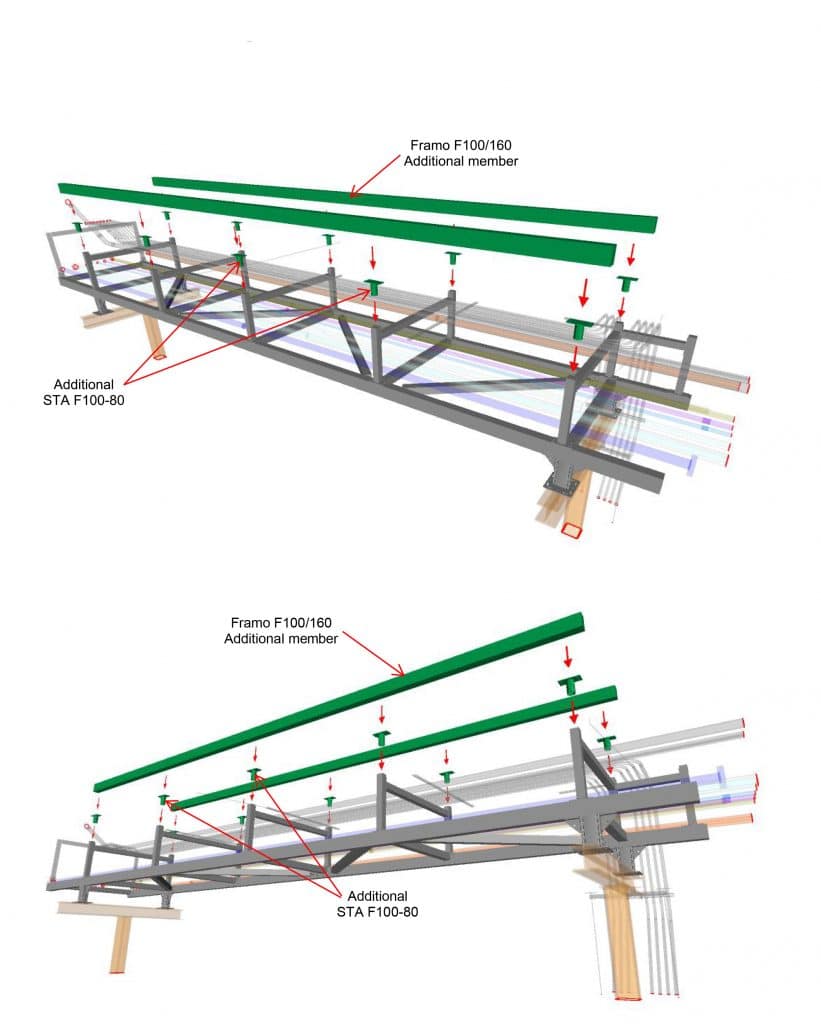 Framo F100/160
Additional member

Additional
STA F100-80

Framo F100/160
Additional member

Additional
STA F100-80