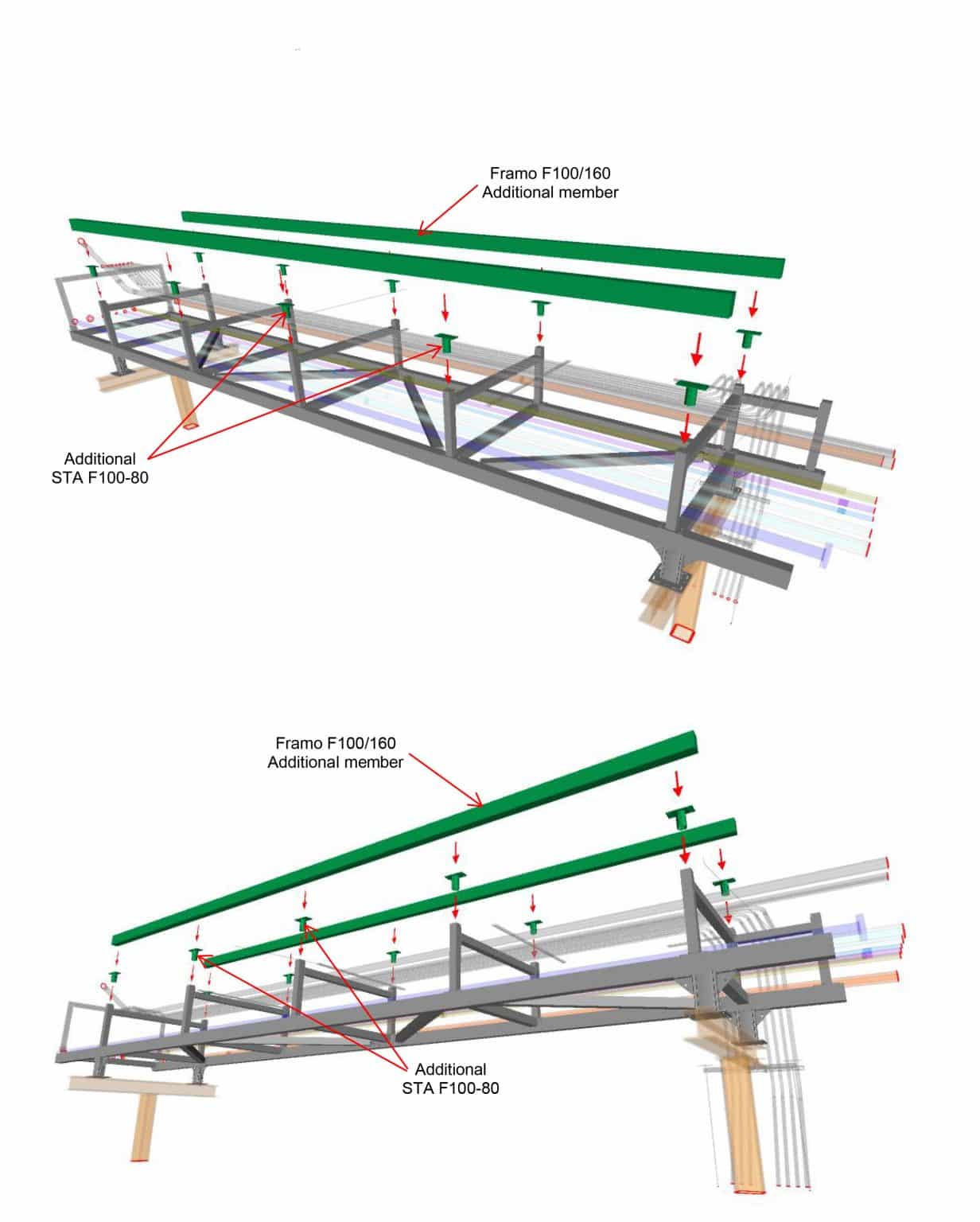 Framo F100/160
Additional member

Additional
STA F100-80

Framo F100/160
Additional member

Additional
STA F100-80